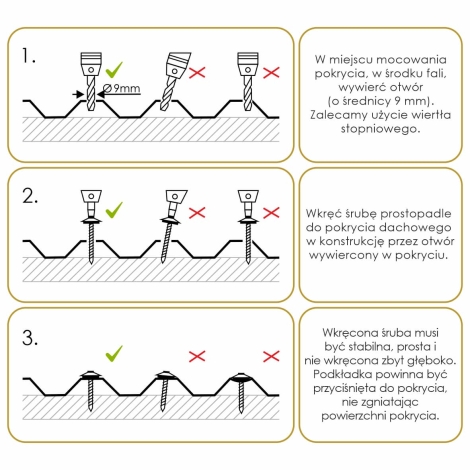 1.

Ø9mm

W miejscu mocowania pokrycia, w środku fali, wywierć otwór (o średnicy 9 mm). Zalecamy użycie wiertła stopniowego.

2.

Wkręć śrubę prostopadle do pokrycia dachowego w konstrukcję przez otwór wywiercony w pokryciu.

3.

Wkręcona śruba musi być stabilna, prosta i nie wkręcona zbyt głęboko. Podkładka powinna być przyciśnięta do pokrycia, nie zgniatając powierzchni pokrycia.