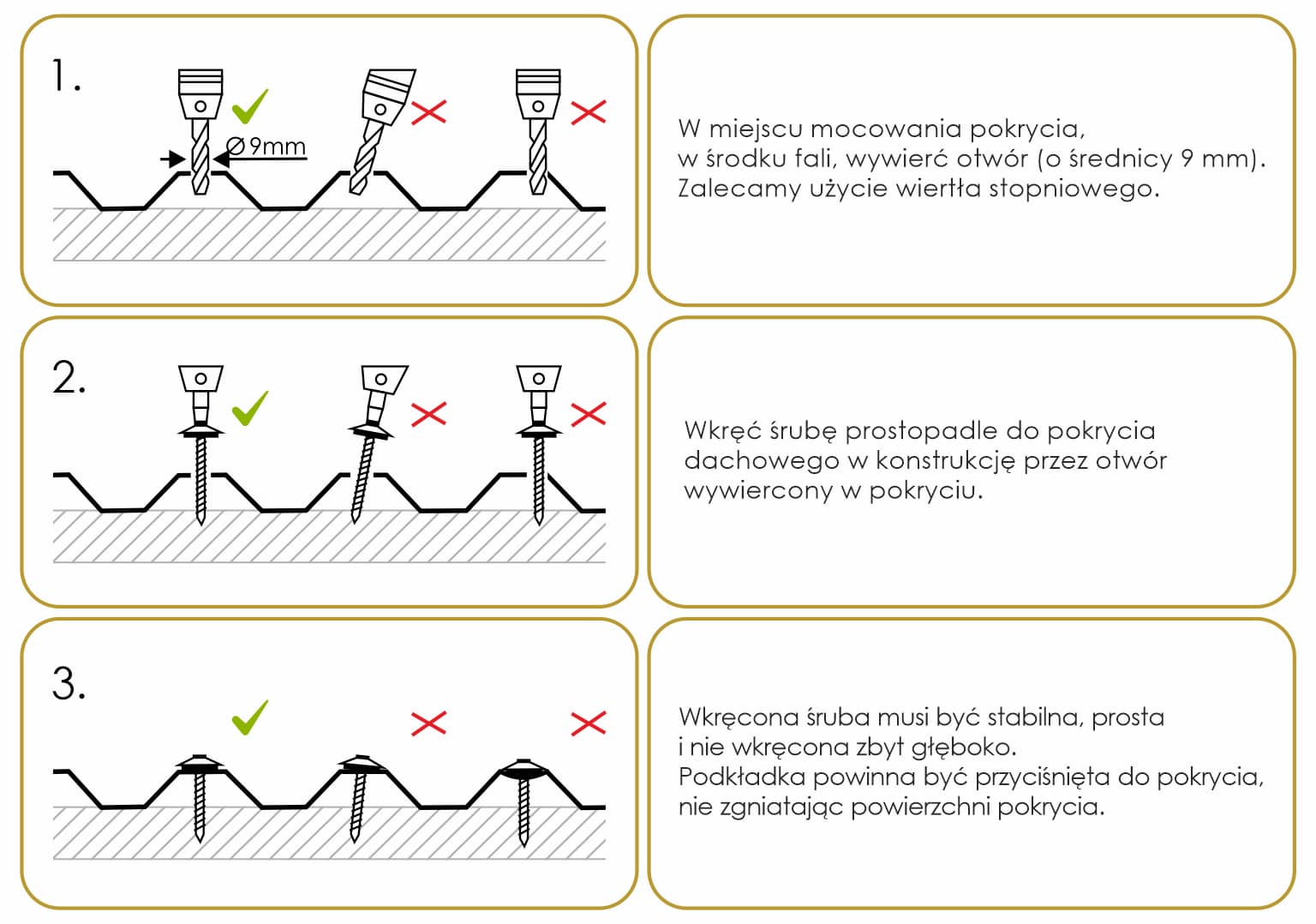 1.

Ø9mm

W miejscu mocowania pokrycia, w środku fali, wywierć otwór (o średnicy 9 mm). Zalecamy użycie wiertła stopniowego.

2.

Wkręć śrubę prostopadle do pokrycia dachowego w konstrukcję przez otwór wywiercony w pokryciu.

3.

Wkręcona śruba musi być stabilna, prosta i nie wkręcona zbyt głęboko.
Podkładka powinna być przyciśnięta do pokrycia, nie zgniatając powierzchni pokrycia.